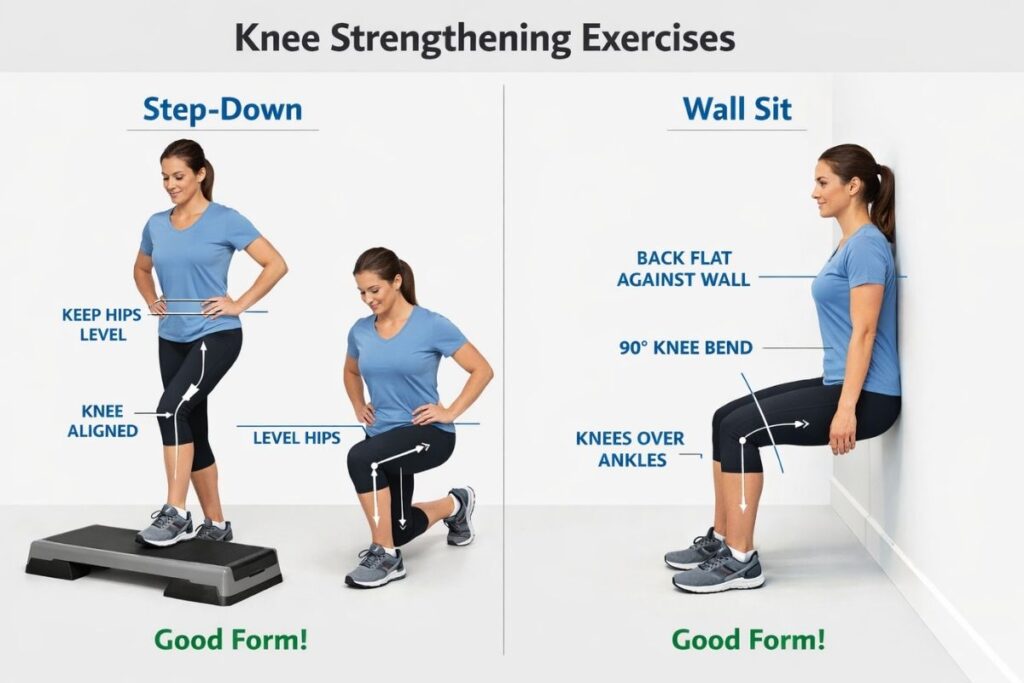 Knee Strengthening Exercises

Step-Down

KEEP HIPS LEVEL

KNEE ALIGNED

LEVEL HIPS

Good Form!

Wall Sit

BACK FLAT AGAINST WALL

90° KNEE BEND

KNEES OVER ANKLES

Good Form!